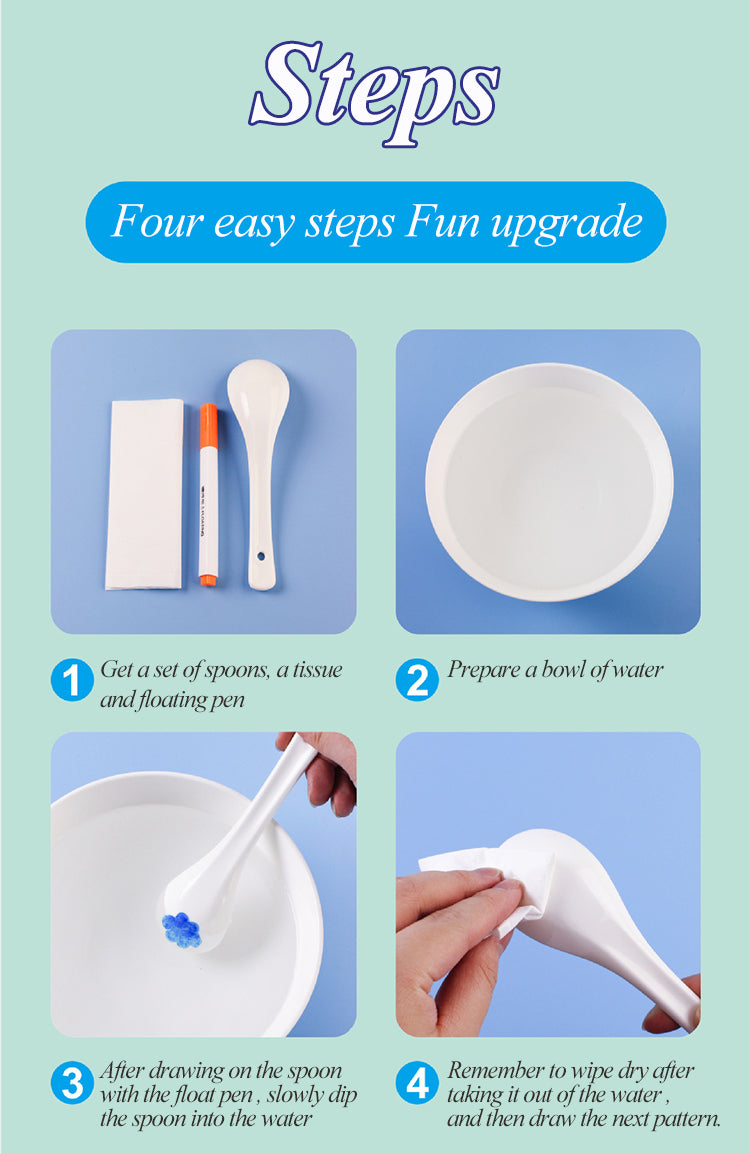 Steps

Four easy steps Fun upgrade

1 Get a set of spoons, a tissue and floating pen

2 Prepare a bowl of water

3 After drawing on the spoon with the float pen , slowly dip the spoon into the water

4 Remember to wipe dry after taking it out of the water , and then draw the next pattern.