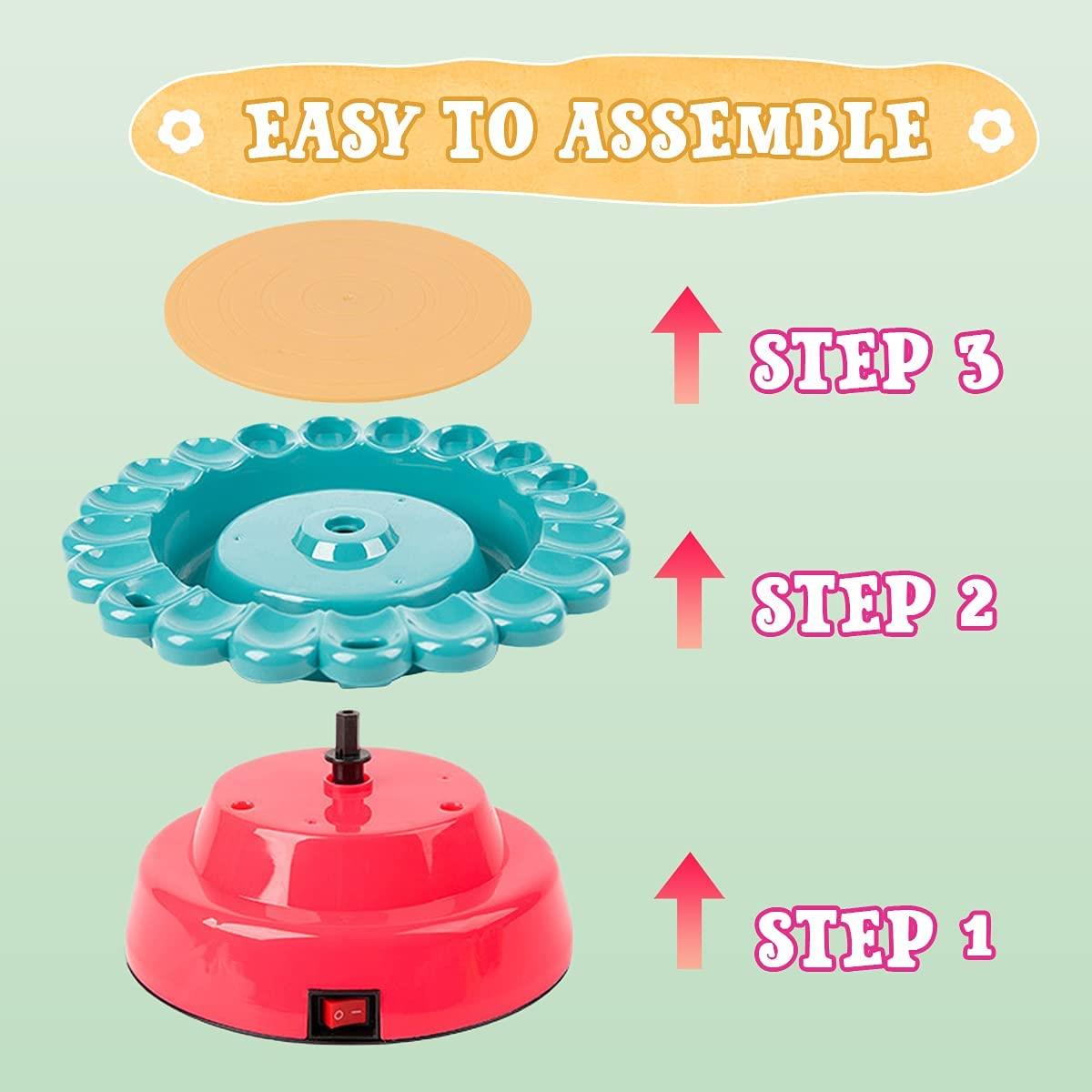 EASY TO ASSEMBLE

STEP 3

STEP 2

STEP 1