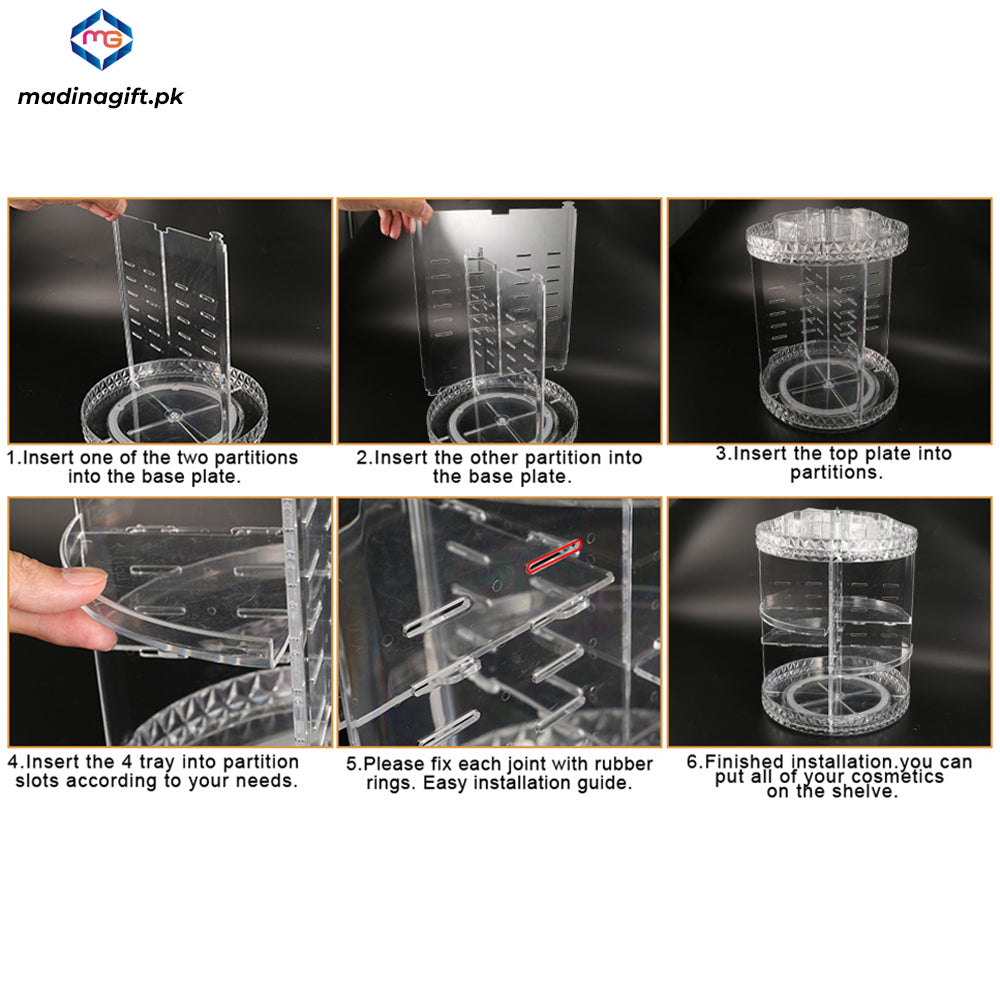 MG
madinagift.pk

1.Insert one of the two partitions into the base plate.

2.Insert the other partition into the base plate.

3.Insert the top plate into partitions.

4.Insert the 4 tray into partition slots according to your needs.

5.Please fix each joint with rubber rings. Easy installation guide.

6.Finished installation.you can put all of your cosmetics on the shelve.