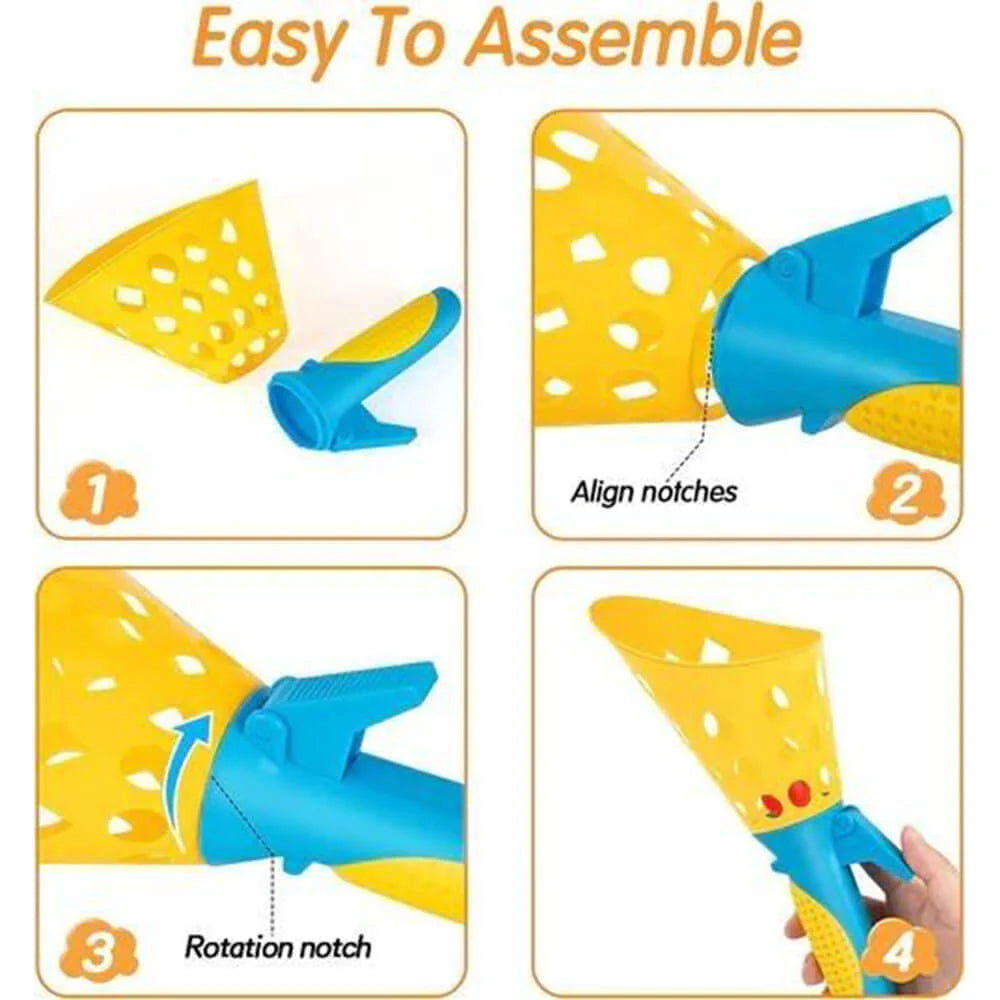 Easy To Assemble

1

Align notches

2

3

Rotation notch

4