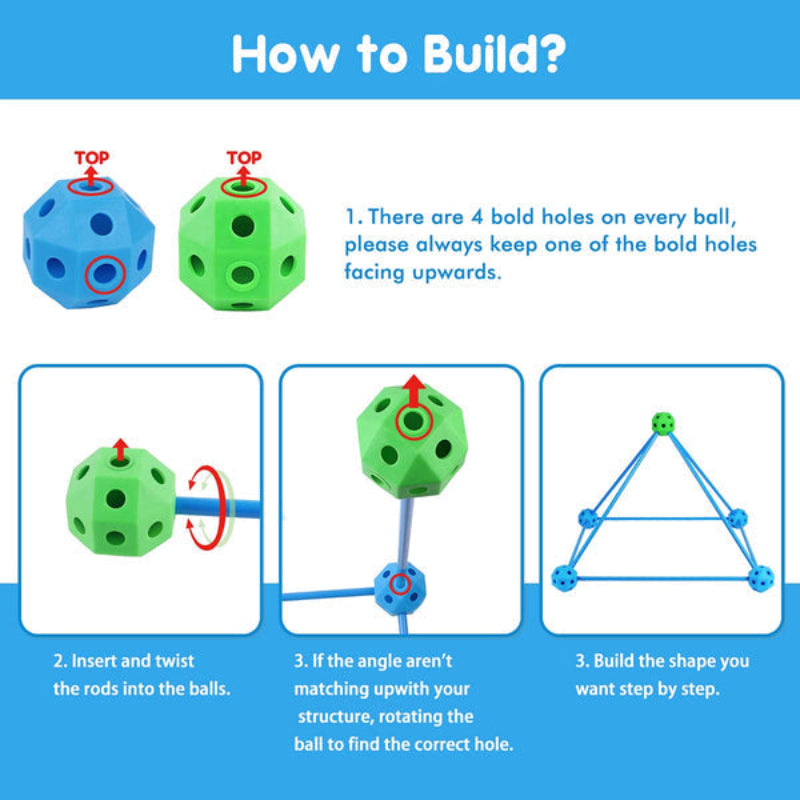 How to Build?

TOP

TOP

1. There are 4 bold holes on every ball, please always keep one of the bold holes facing upwards.

2. Insert and twist the rods into the balls.

3. If the angle aren't matching upwith your structure, rotating the ball to find the correct hole.

3. Build the shape you want step by step.