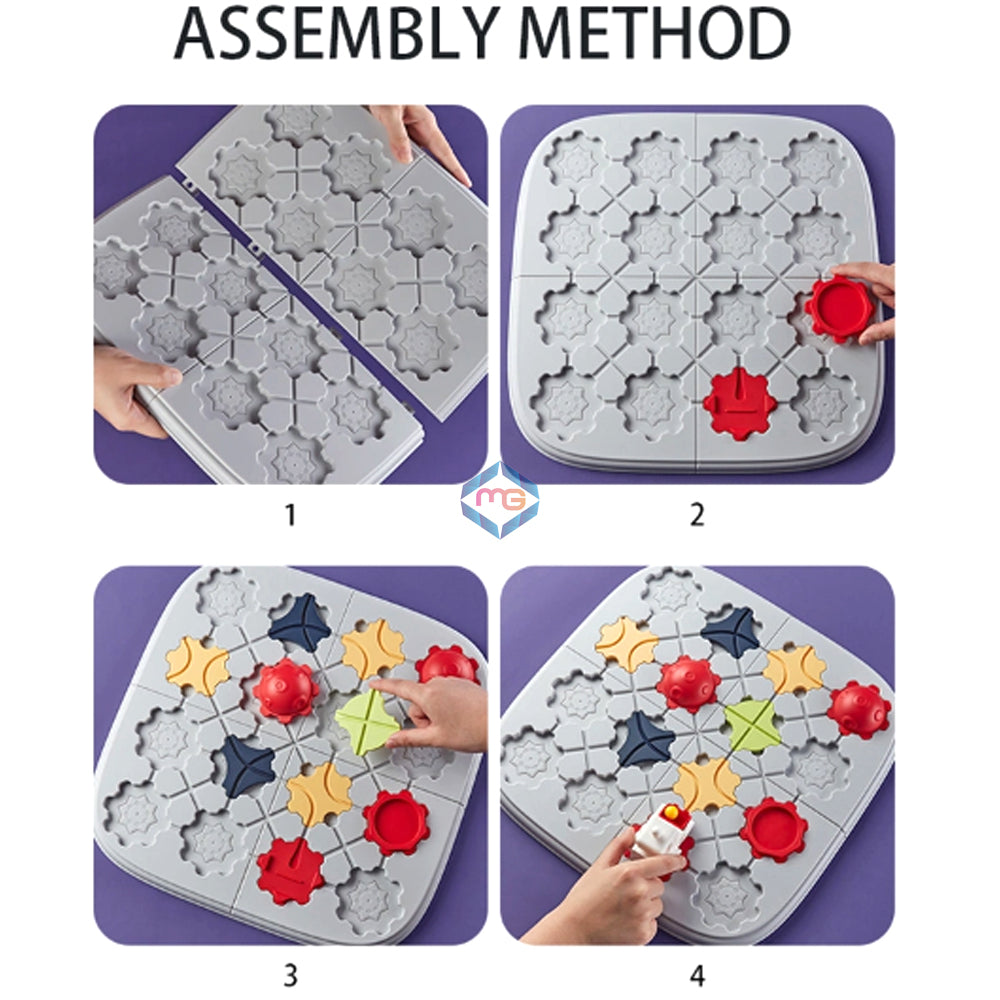 ASSEMBLY METHOD

1

MG

2

3

4