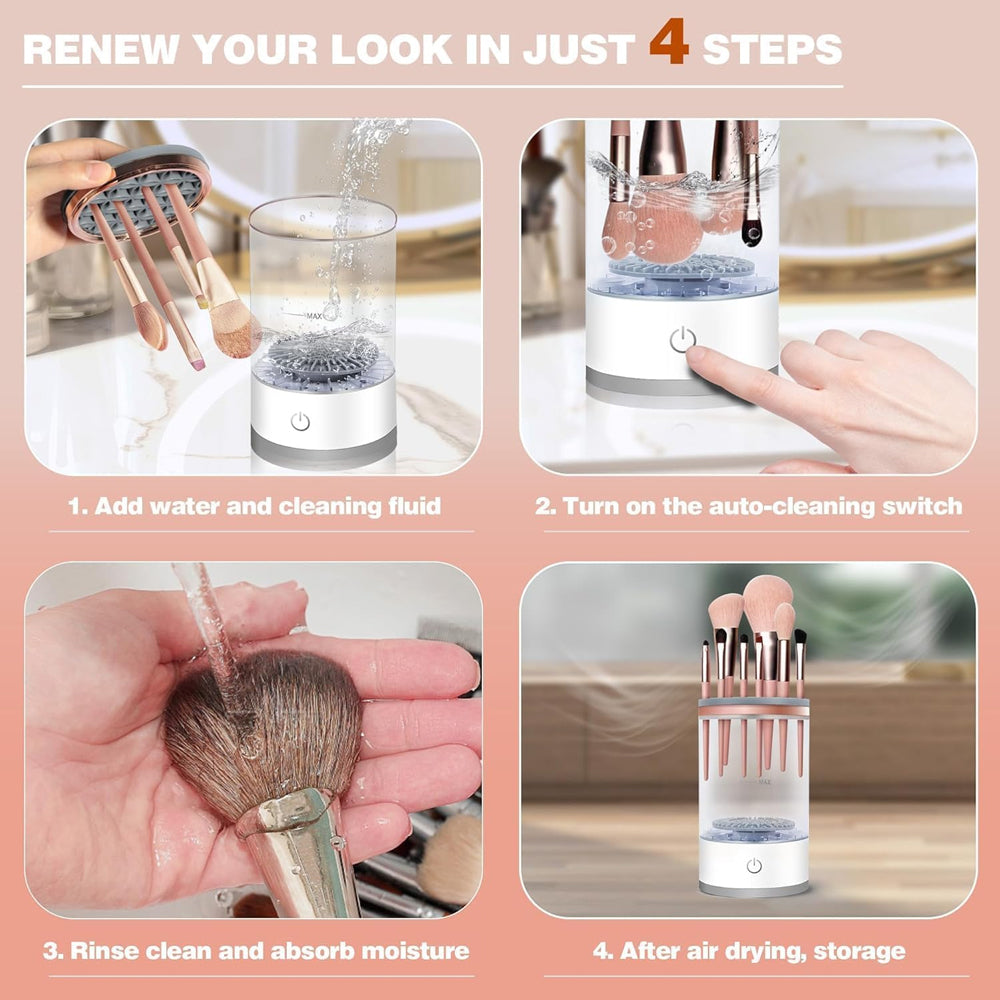 RENEW YOUR LOOK IN JUST 4 STEPS

MAX

1. Add water and cleaning fluid

2. Turn on the auto-cleaning switch

3. Rinse clean and absorb moisture

MAX

4. After air drying, storage