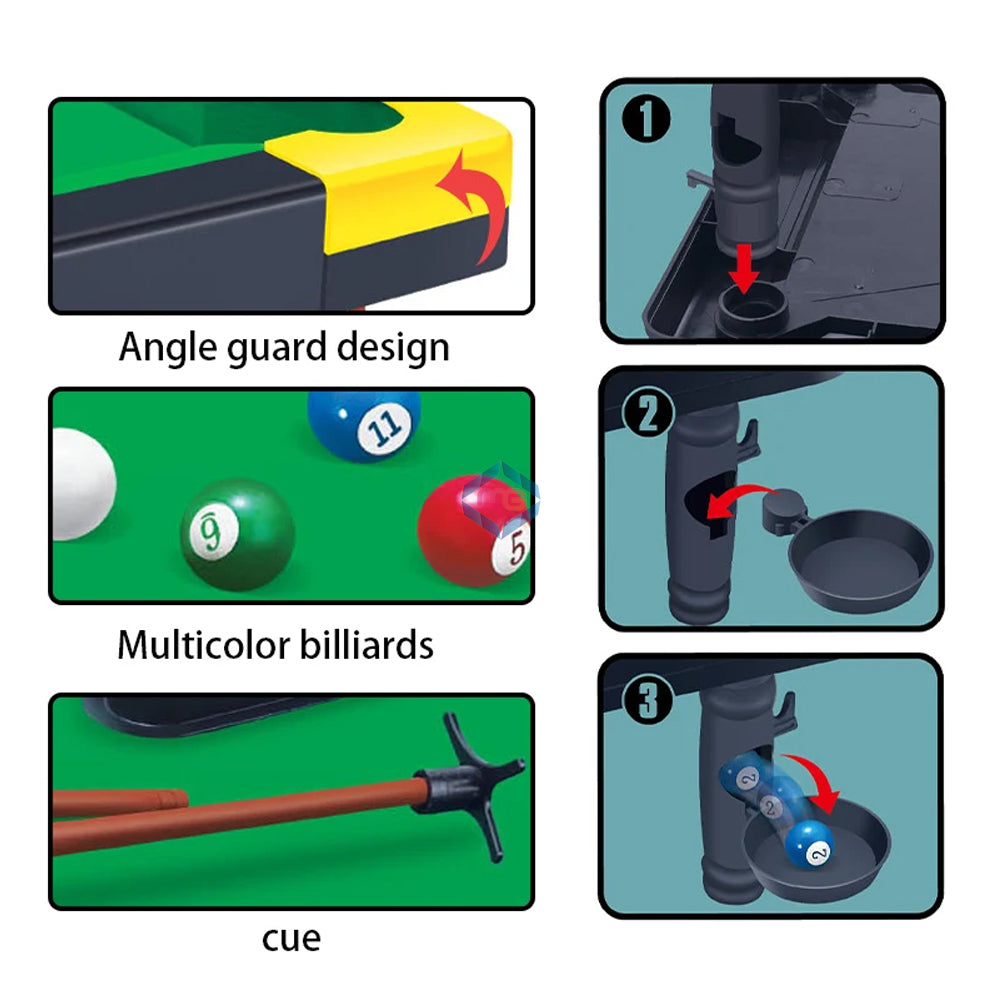 Angle guard design

11

9

5

Multicolor billiards

cue

1

2

3

2

2

2