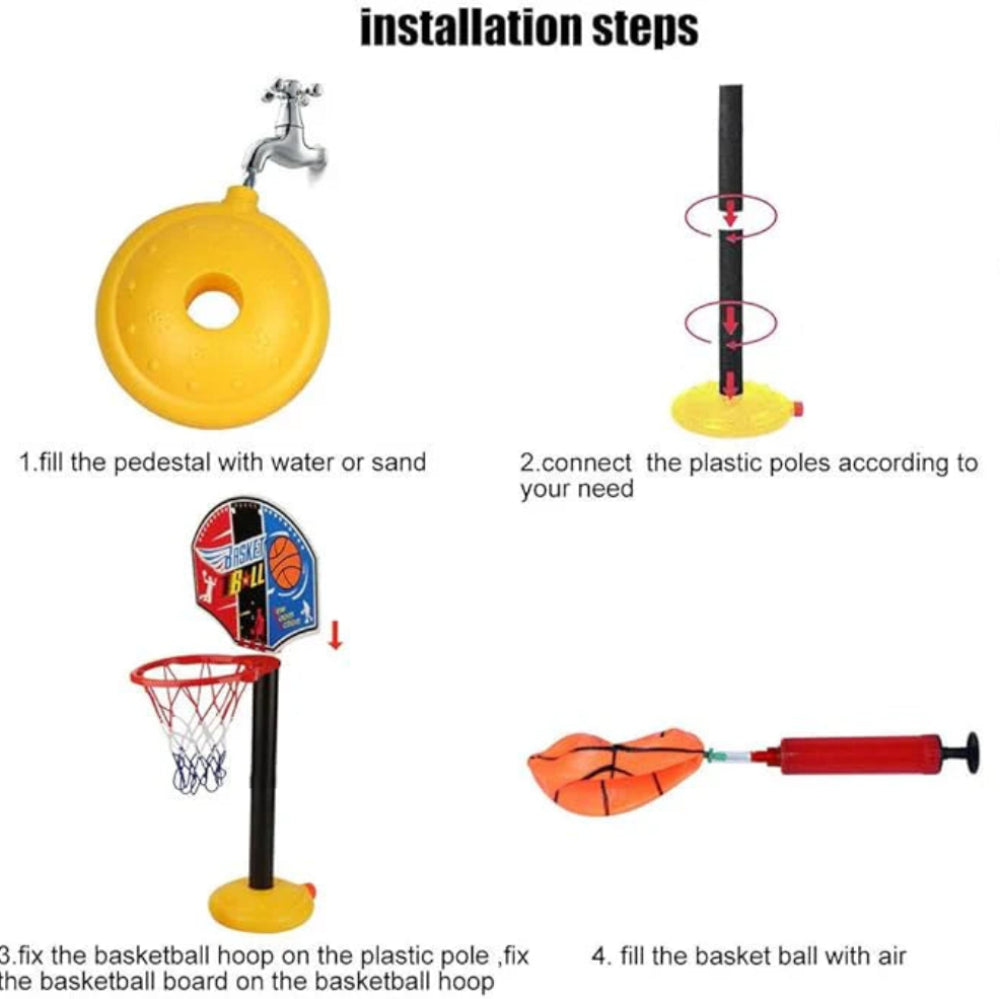 installation steps

1.fill the pedestal with water or sand

2.connect the plastic poles according to your need

BASKET BALL

3.fix the basketball hoop on the plastic pole ,fix the basketball board on the basketball hoop

4. fill the basket ball with air