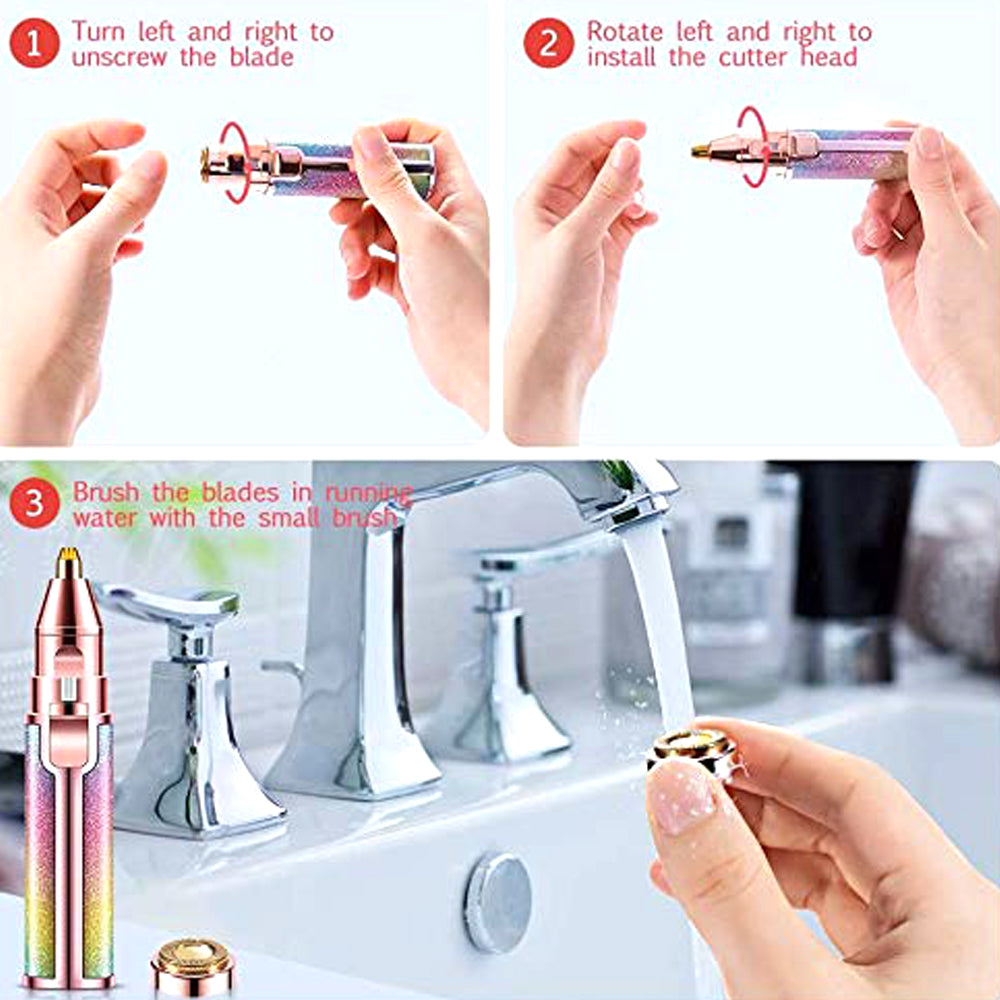 1 Turn left and right to unscrew the blade

2 Rotate left and right to install the cutter head

3 Brush the blades in running water with the small brush