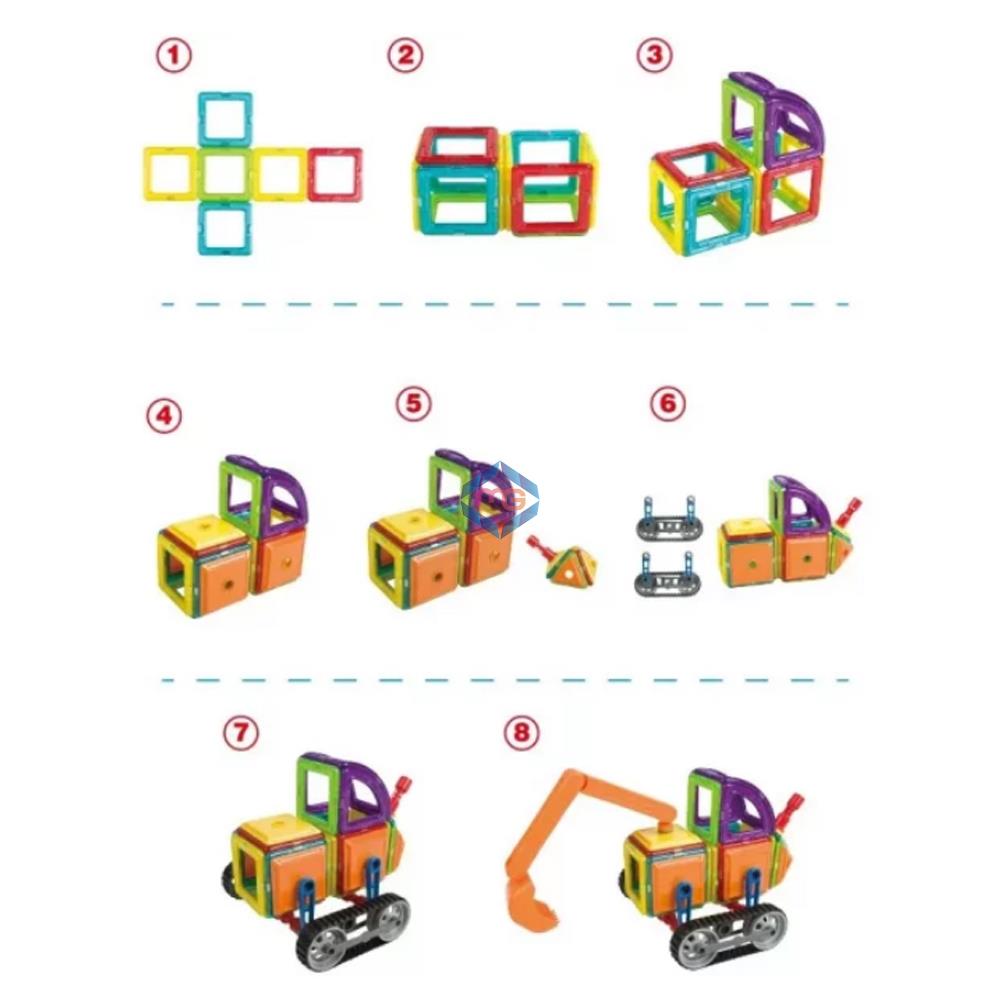 1
2
3
4
5
6
7
8