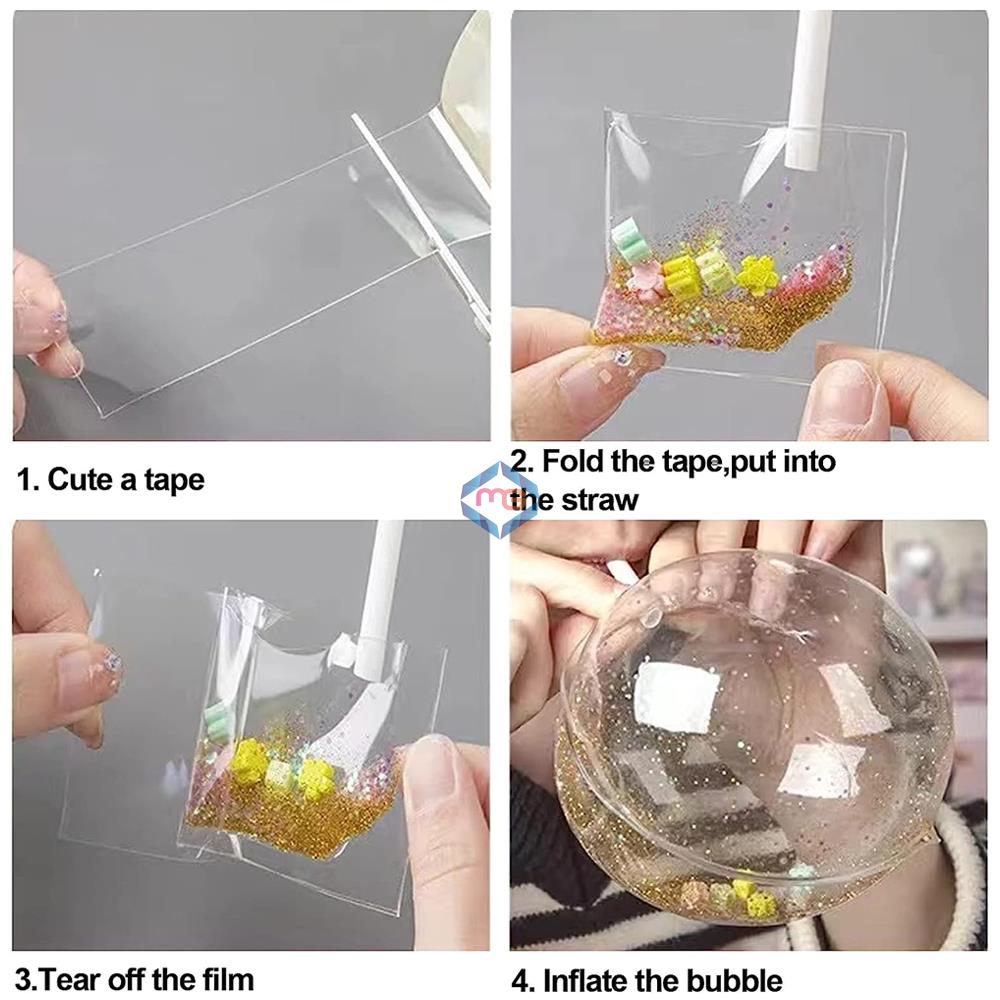 1. Cute a tape

2. Fold the tape,put into the straw

3.Tear off the film

4. Inflate the bubble