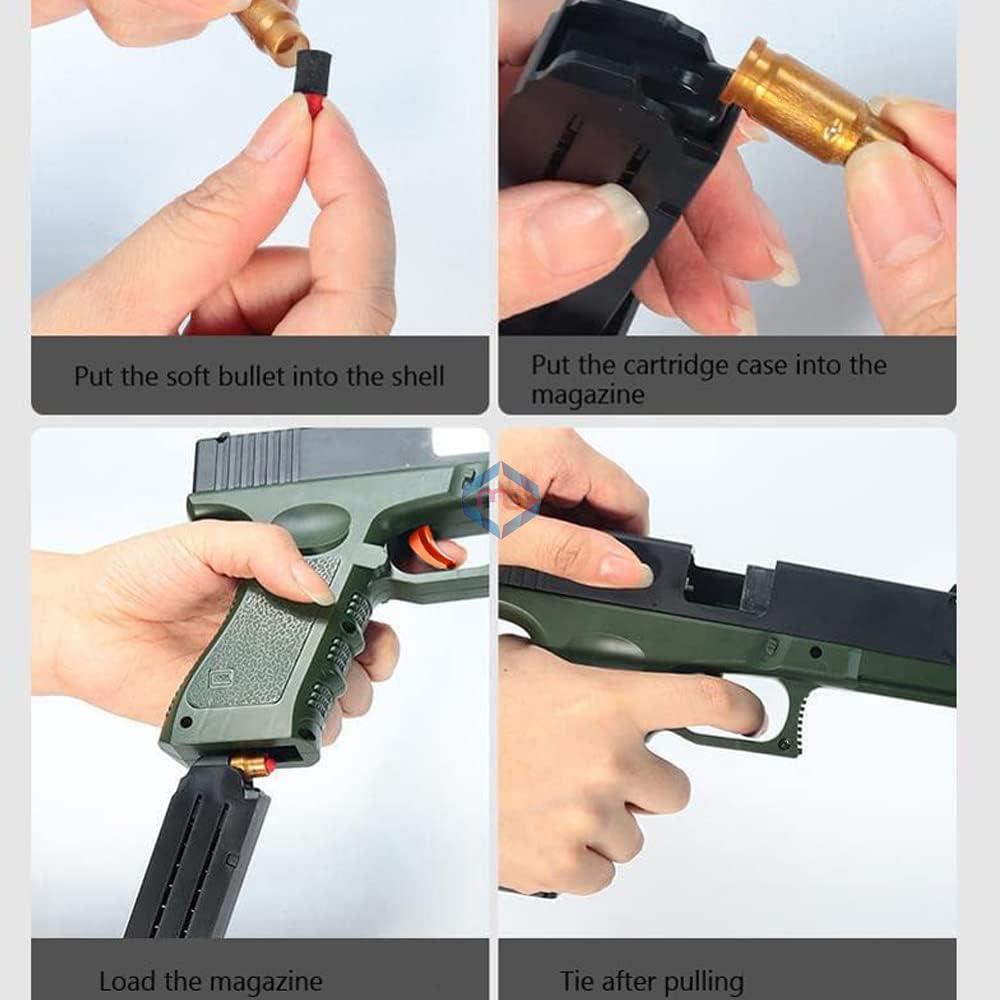 Put the soft bullet into the shell

Put the cartridge case into the magazine

Load the magazine

Tie after pulling